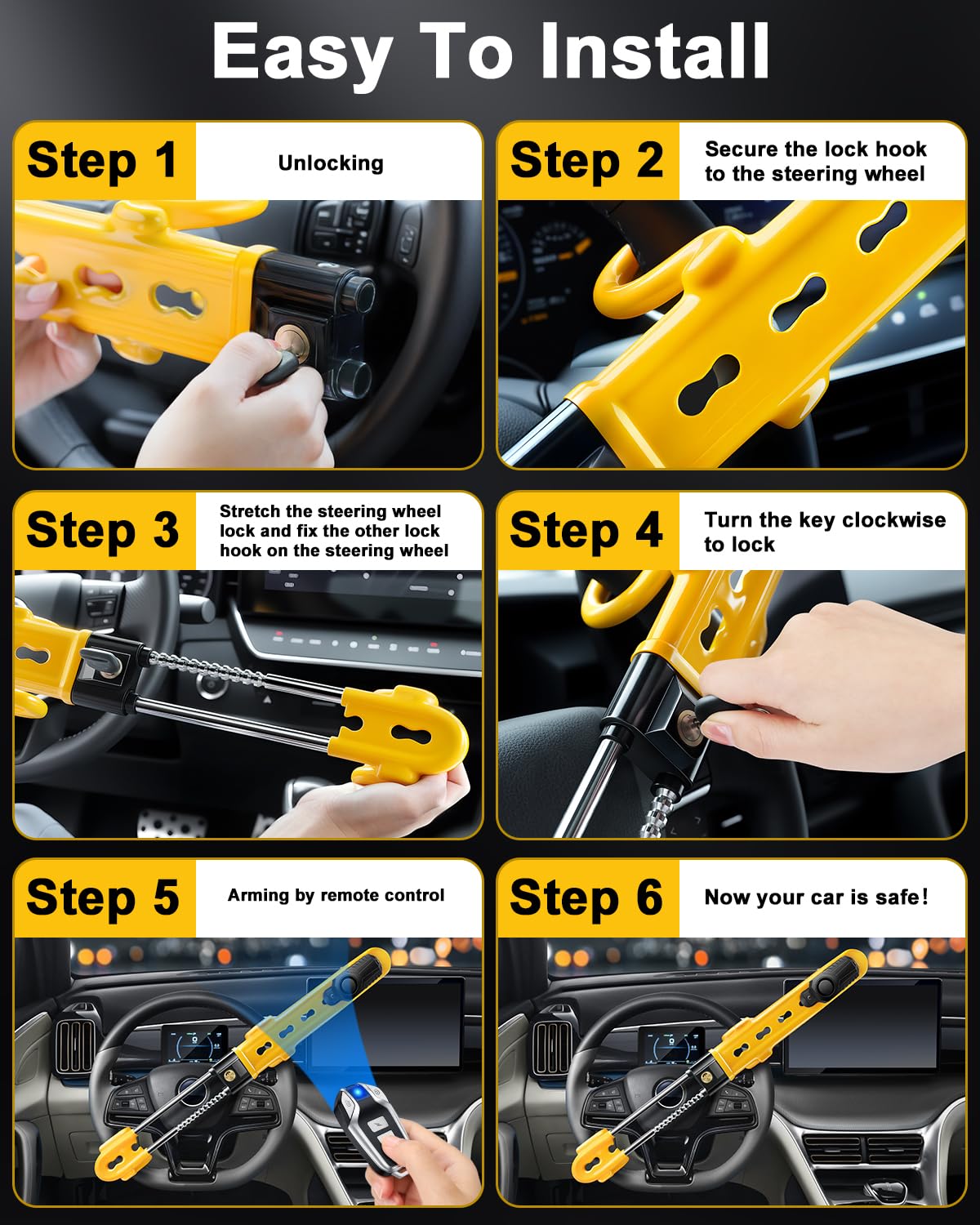 Easy To Install

Step 1 Unlocking

Step 2 Secure the lock hook to the steering wheel

Step 3 Stretch the steering wheel lock and fix the other lock hook on the steering wheel

Step 4 Turn the key clockwise to lock

Step 5 Arming by remote control

Step 6 Now your car is safe!